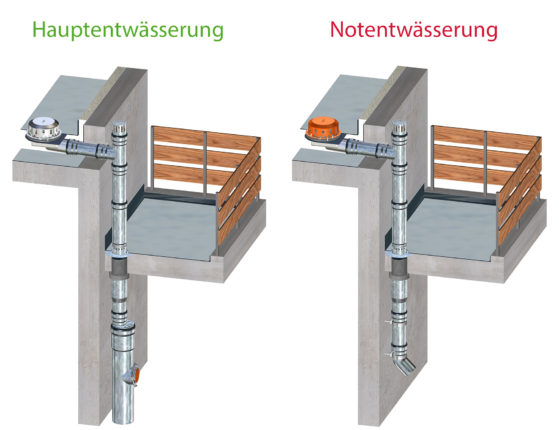 Hauptentwässerung

Notentwässerung