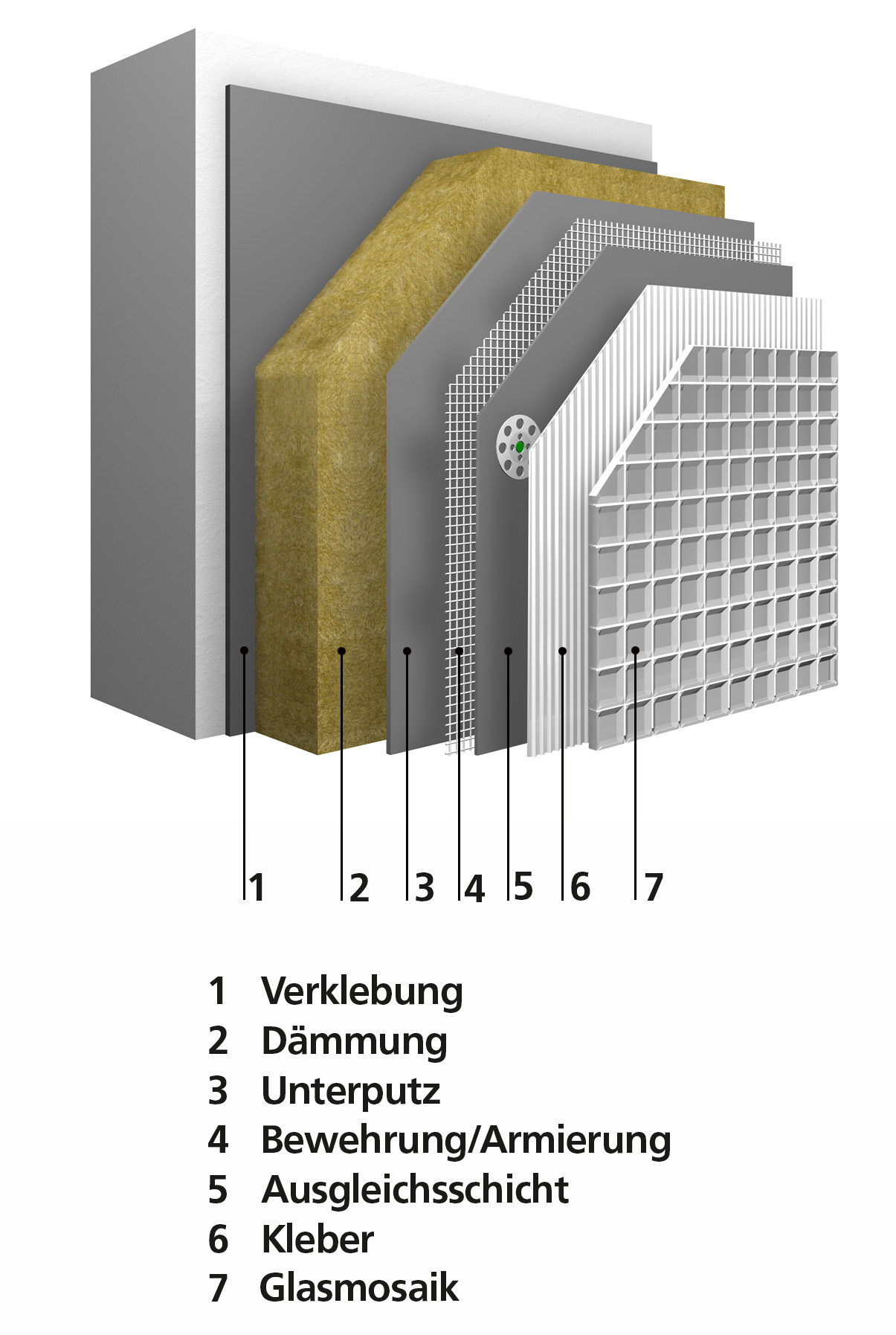 1 2 3 4 5 6 7

1 Verklebung
2 Dämmung
3 Unterputz
4 Bewehrung/Armierung
5 Ausgleichsschicht
6 Kleber
7 Glasmosaik