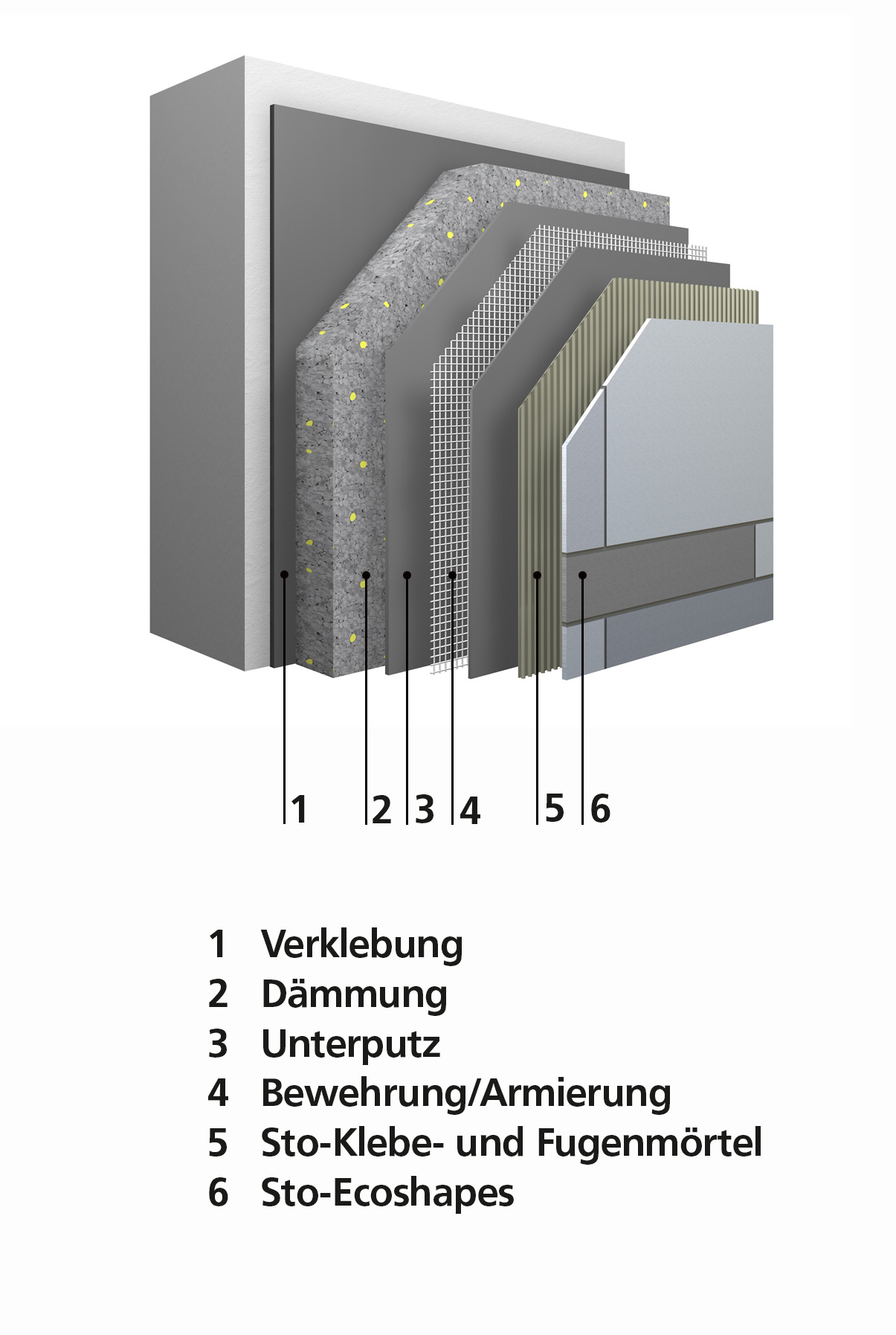 1 2 3 4 5 6

1 Verklebung
2 Dämmung
3 Unterputz
4 Bewehrung/Armierung
5 Sto-Klebe- und Fugenmörtel
6 Sto-Ecoshapes