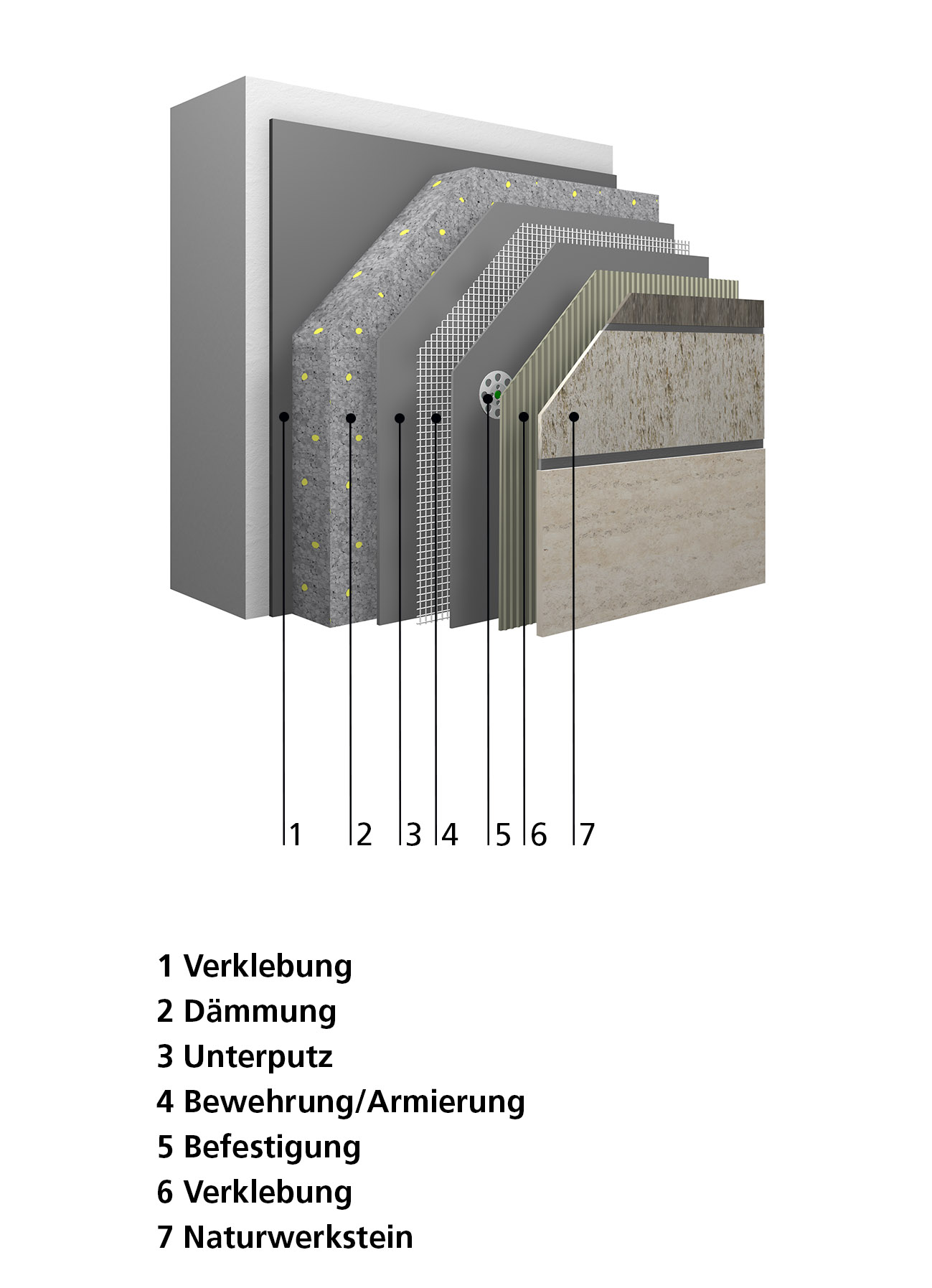 1 2 3 4 5 6 7

1 Verklebung
2 Dämmung
3 Unterputz
4 Bewehrung/Armierung
5 Befestigung
6 Verklebung
7 Naturwerkstein