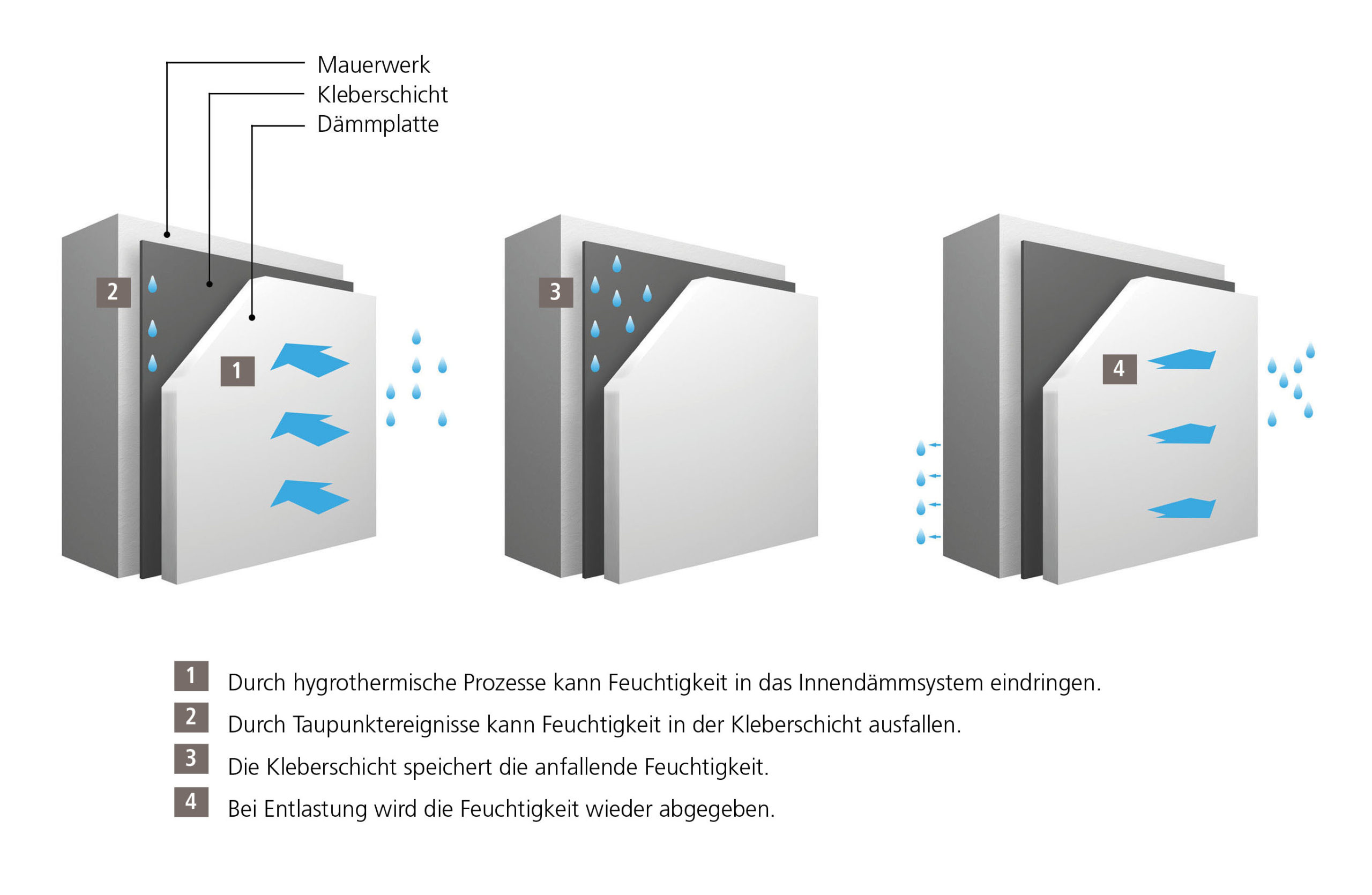 Mauerwerk
Kleberschicht
Dämmplatte

2
1

3

4

1 Durch hygrothermische Prozesse kann Feuchtigkeit in das Innendämmsystem eindringen.
2 Durch Taupunktereignisse kann Feuchtigkeit in der Kleberschicht ausfallen.
3 Die Kleberschicht speichert die anfallende Feuchtigkeit.
4 Bei Entlastung wird die Feuchtigkeit wieder abgegeben.