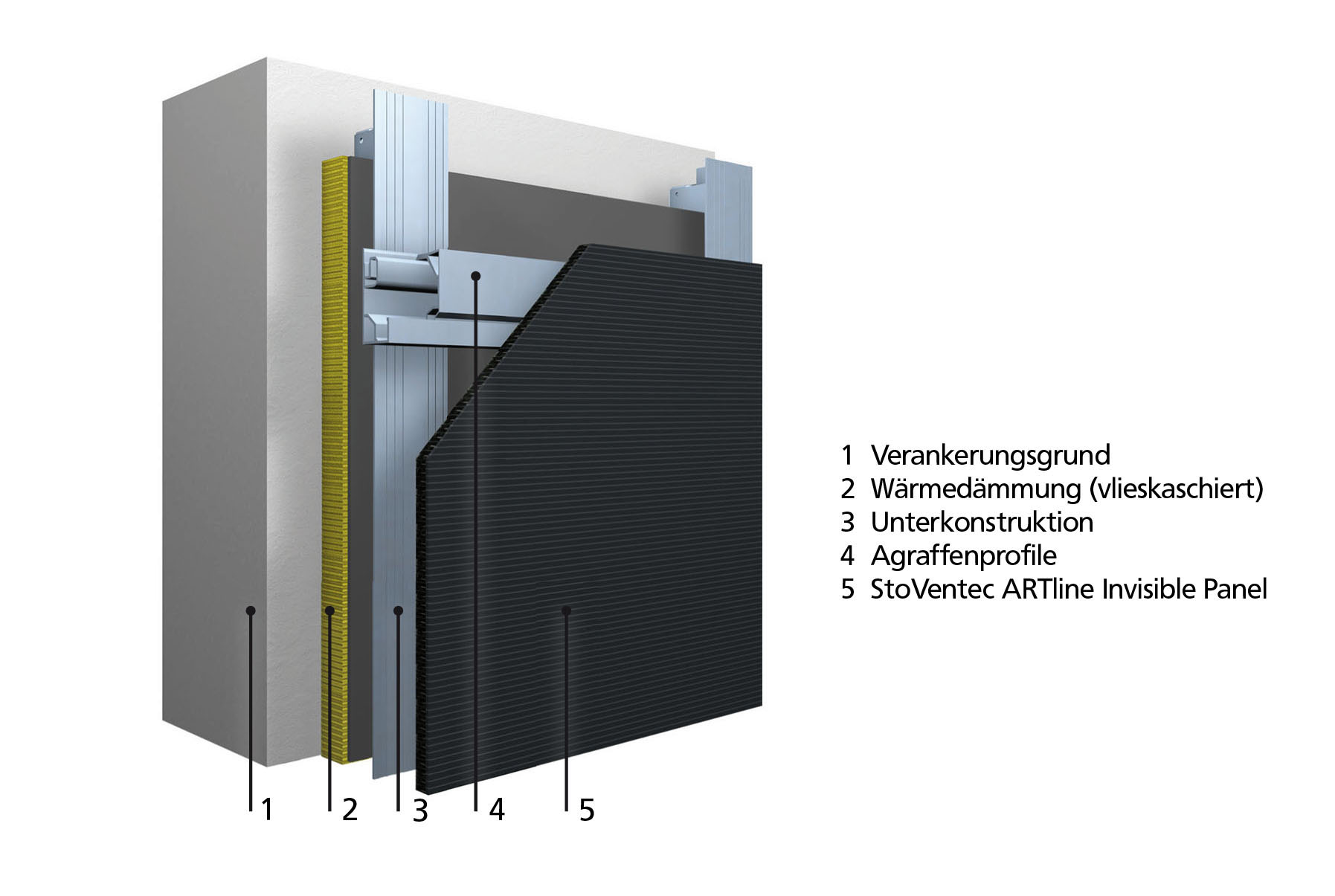 1 2 3 4 5

1 Verankerungsgrund
2 Wärmedämmung (vlieskaschiert)
3 Unterkonstruktion
4 Agraffenprofile
5 StoVentec ARTline Invisible Panel