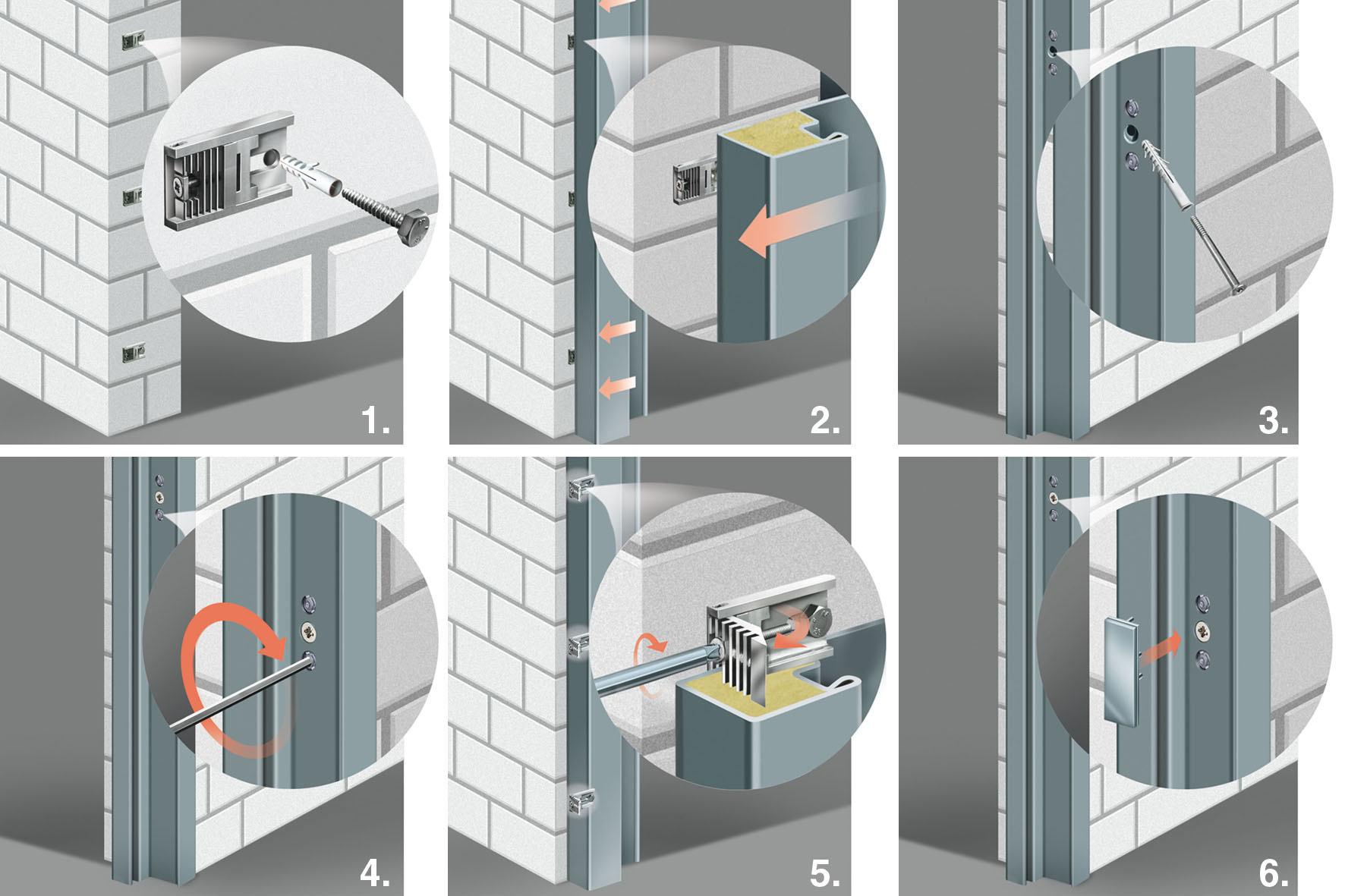 1.

2.

3.

4.

5.

6.